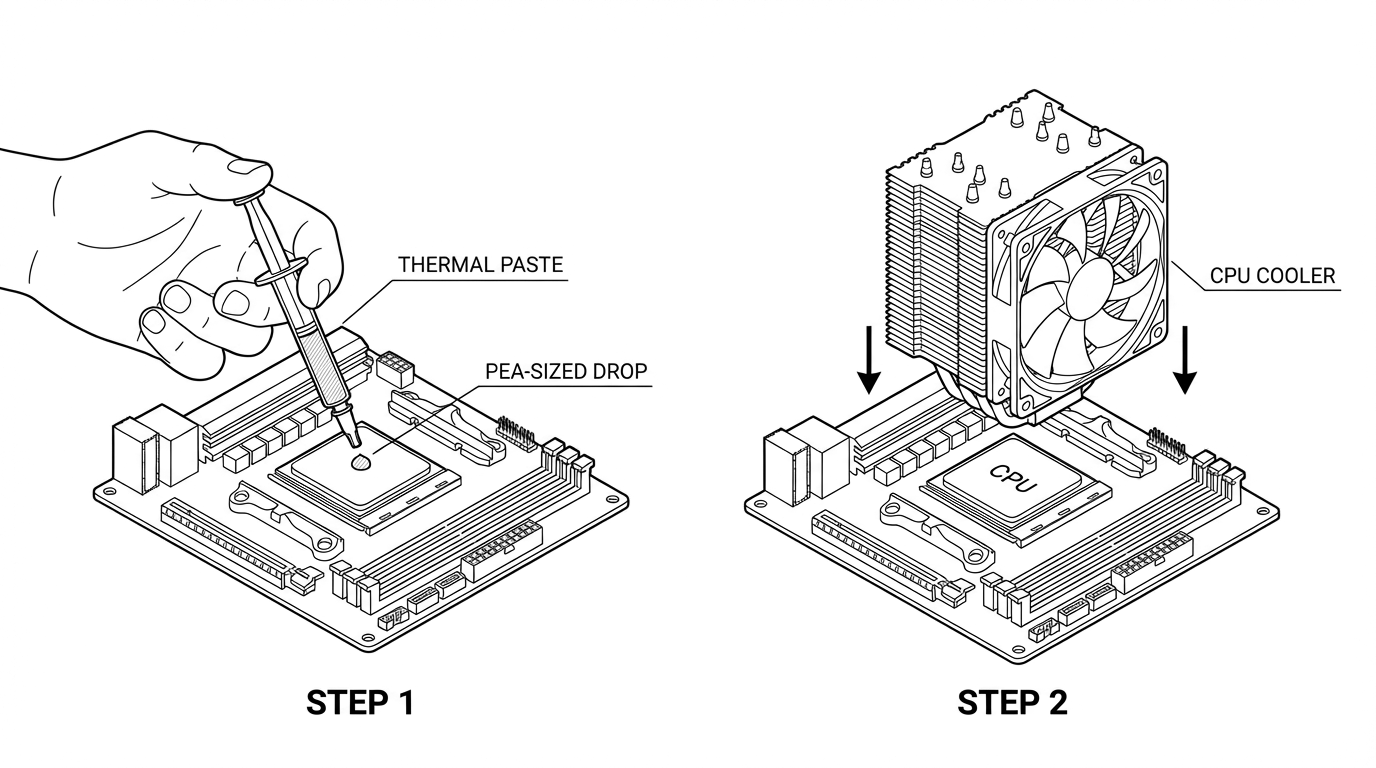 THERMAL PASTE

PEA-SIZED DROP

STEP 1

CPU COOLER

CPU

STEP 2