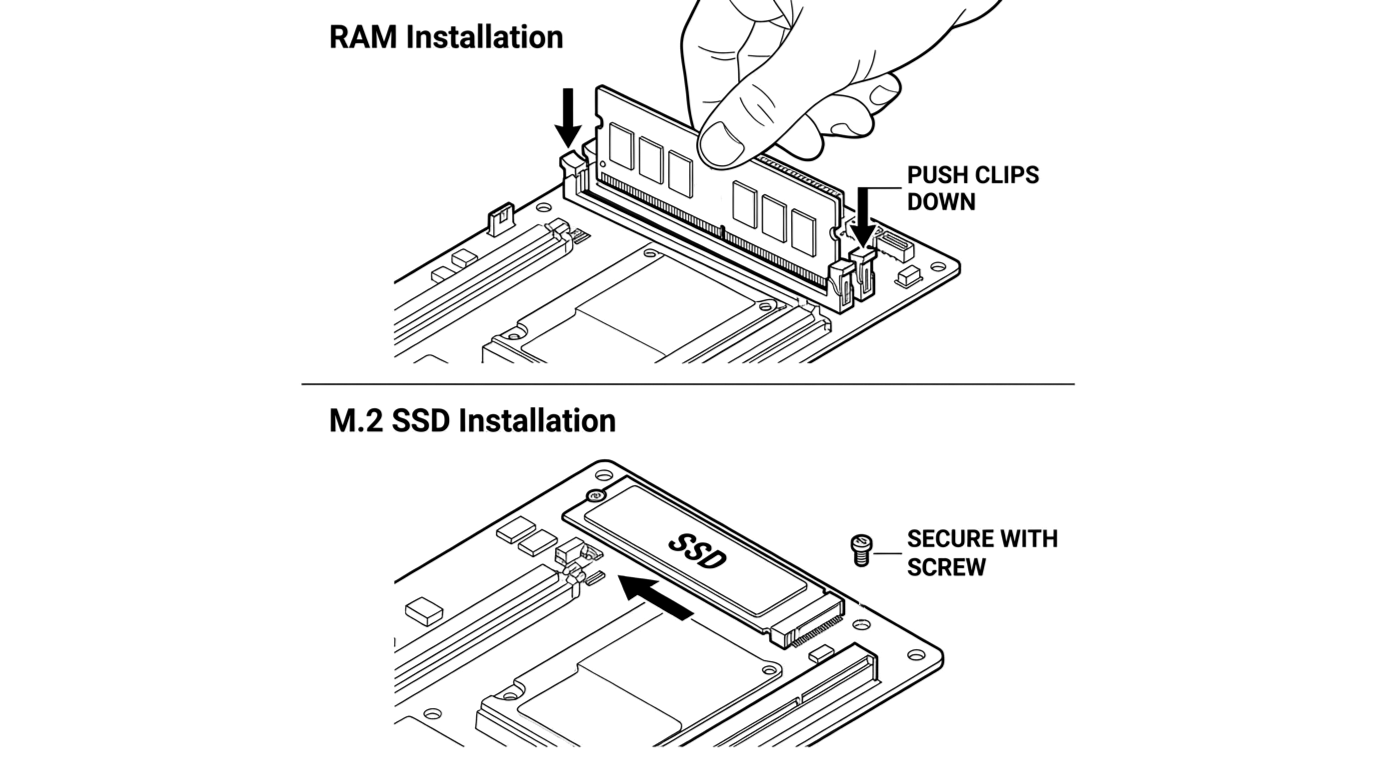 RAM Installation

PUSH CLIPS DOWN

M.2 SSD Installation

SSD

SECURE WITH SCREW